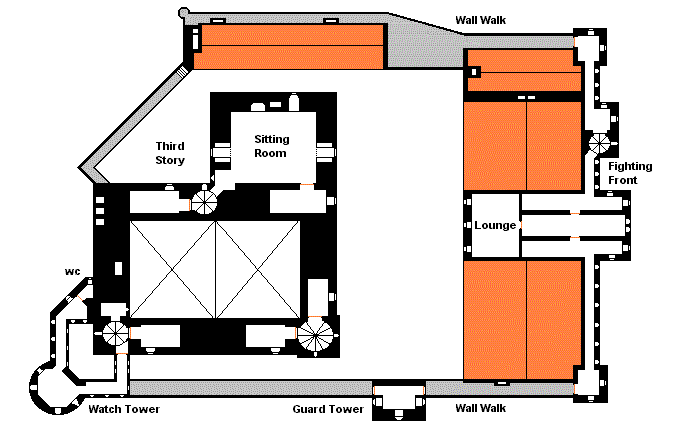 Wall Walk

Third Story

Sitting Room

Fighting Front

Lounge

wc

Watch Tower

Guard Tower

Wall Walk